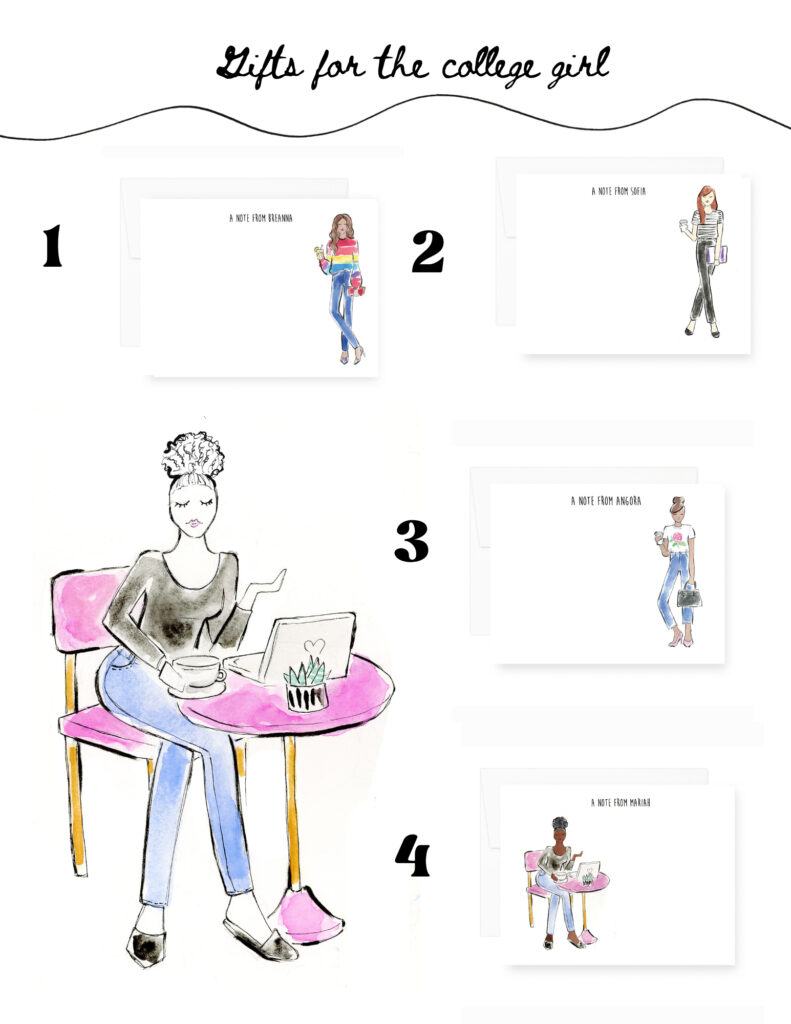 Gifts for the college girl

1

A NOTE FROM BREANNA

2

A NOTE FROM SOFIA

3

A NOTE FROM ANGORA

4

A NOTE FROM MARIAH