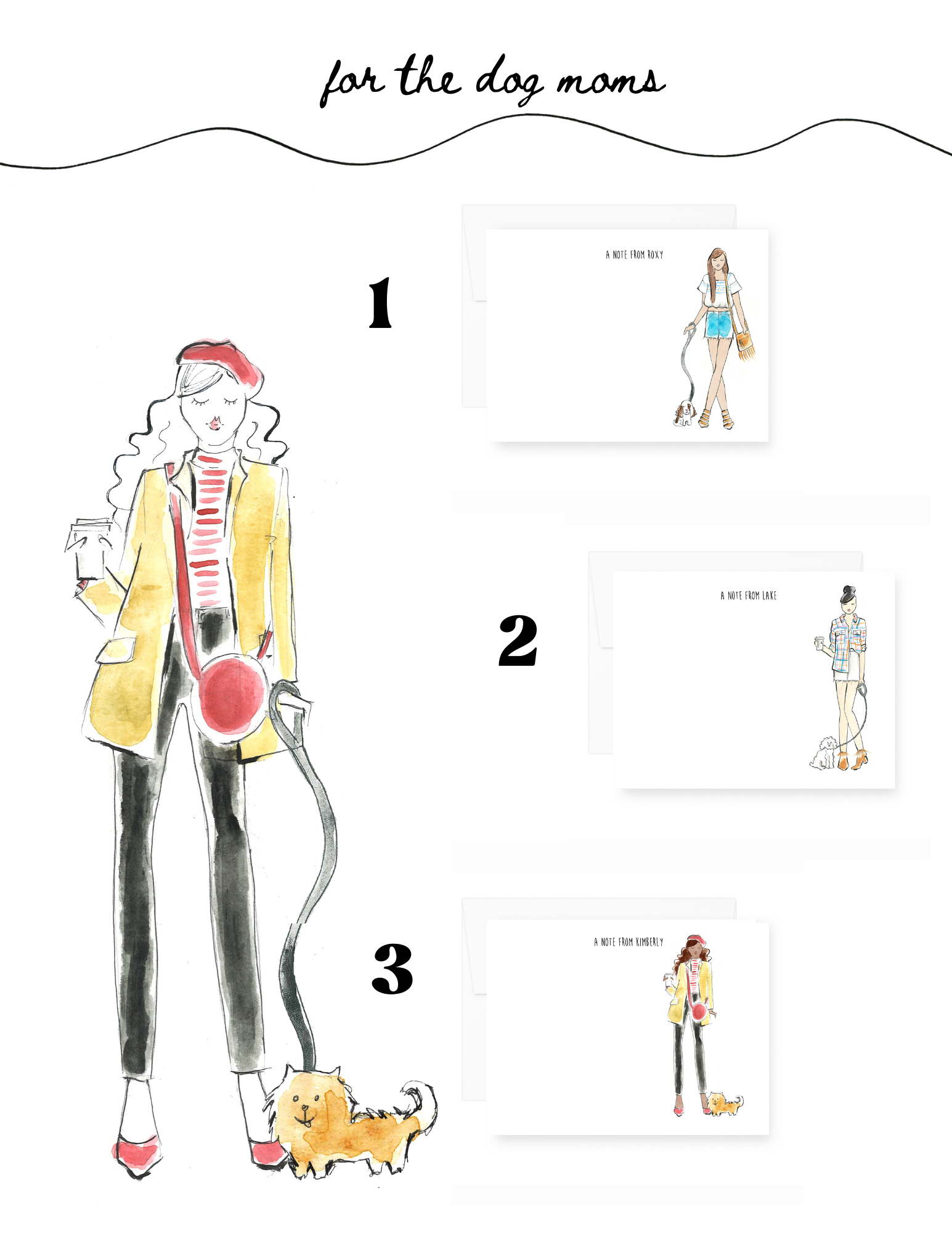 for the dog moms

1

A NOTE FROM ROXY

2

A NOTE FROM LAKE

3

A NOTE FROM KIMBERLY