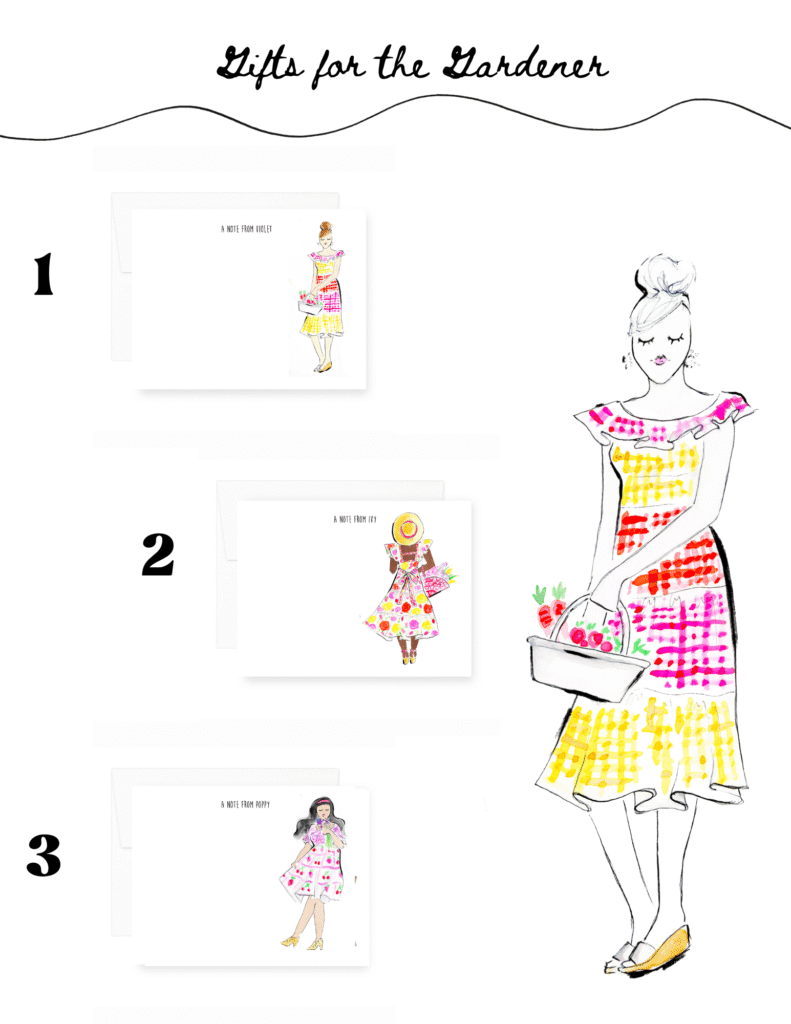 Gifts for the Gardener

1

A NOTE FROM VIOLET

2

A NOTE FROM IVY

3

A NOTE FROM POPPY