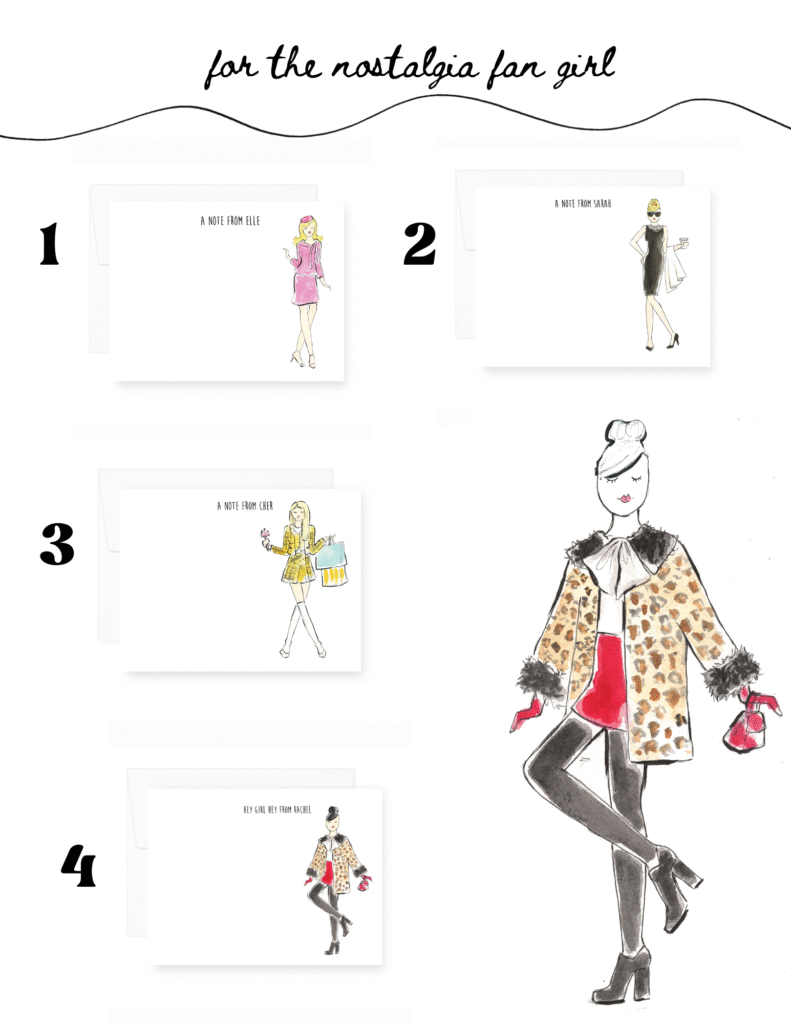 for the nostalgia fan girl

1

A NOTE FROM ELLE

2

A NOTE FROM SARAH

3

A NOTE FROM CHER

4

HEY GIRL HEY FROM RACHEL